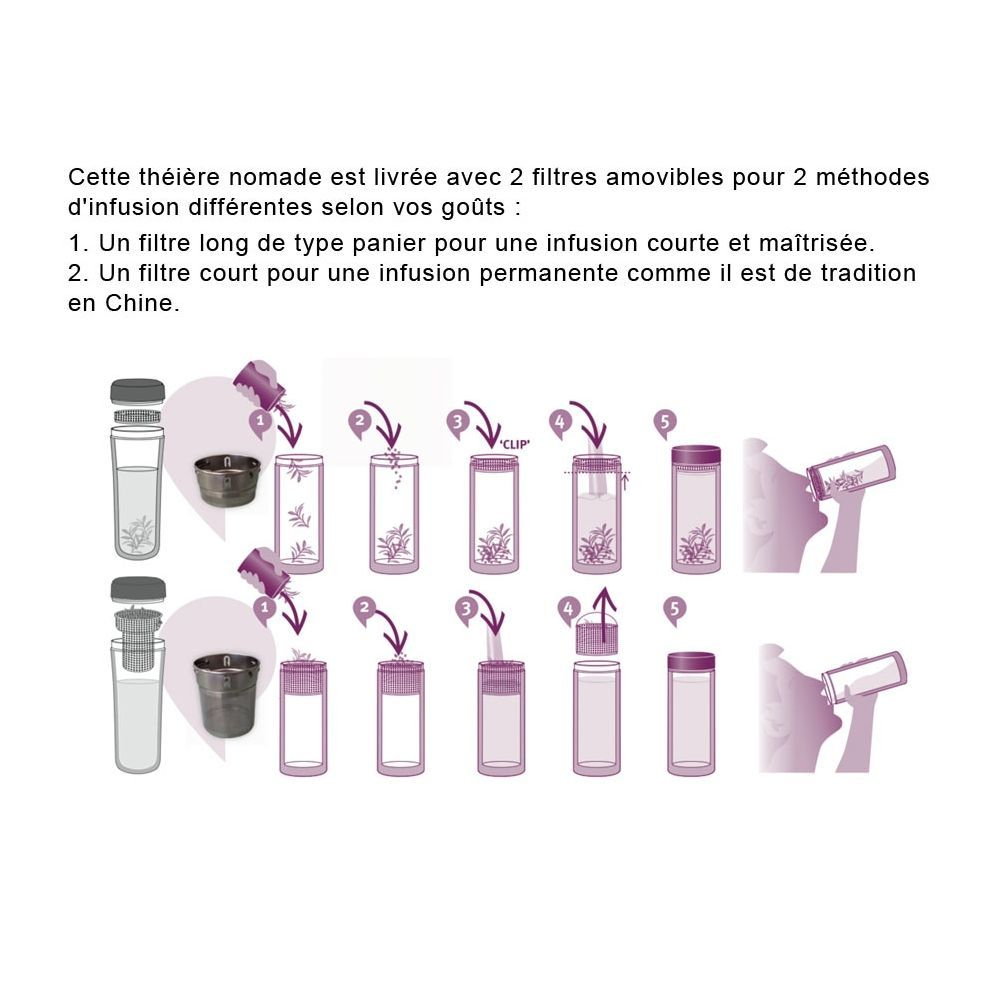 Cette théière nomade est livrée avec 2 filtres amovibles pour 2 méthodes d'infusion différentes selon vos goûts :
1. Un filtre long de type panier pour une infusion courte et maîtrisée.
2. Un filtre court pour une infusion permanente comme il est de tradition en Chine.

1
2
3 'CLIP'
4
5

1
2
3
4
5